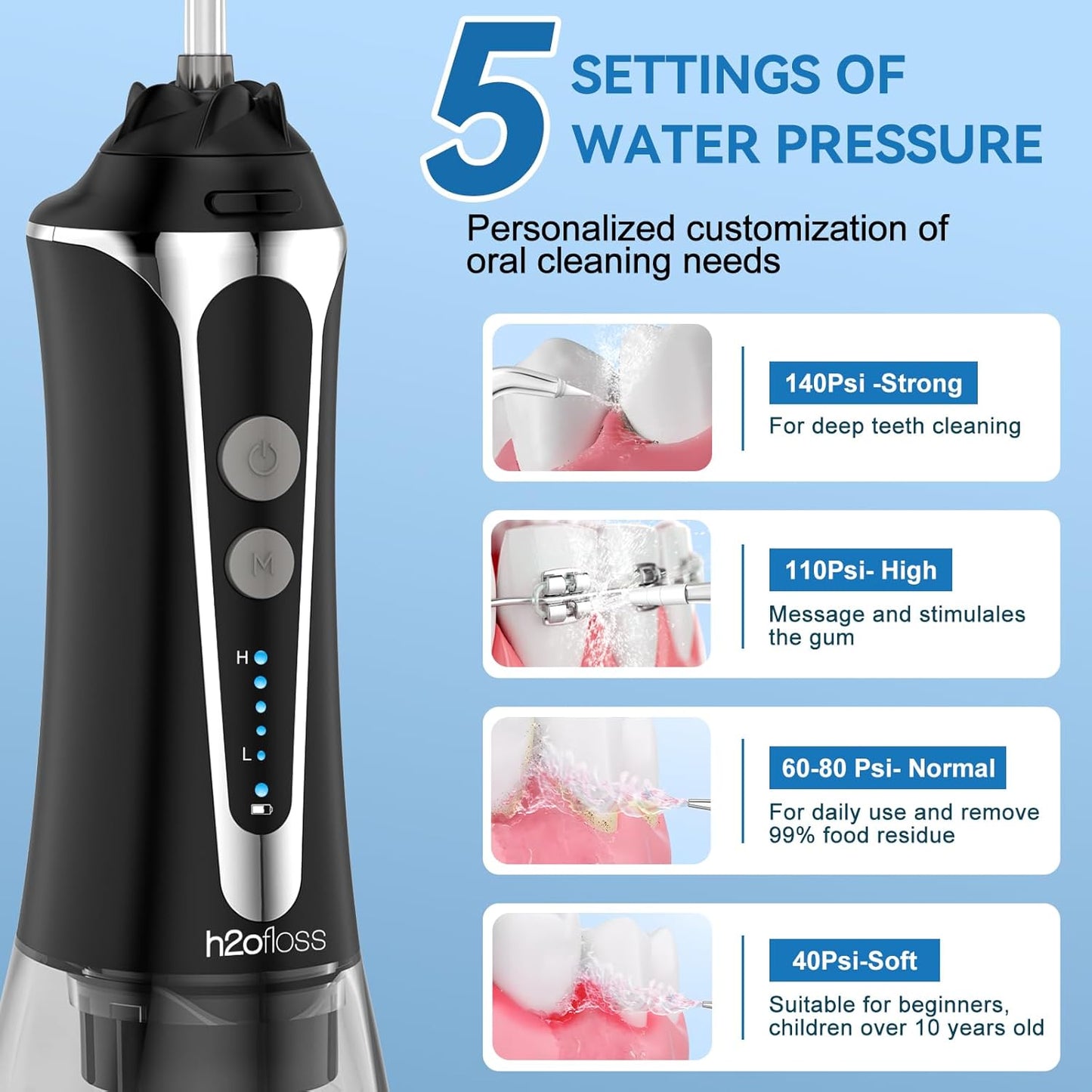 5 SETTINGS OF WATER PRESSURE

Personalized customization of oral cleaning needs

140Psi -Strong
For deep teeth cleaning

110Psi- High
Message and stimulales the gum

60-80 Psi- Normal
For daily use and remove 99% food residue

40Psi-Soft
Suitable for beginners, children over 10 years old

M

H

L

h2ofloss