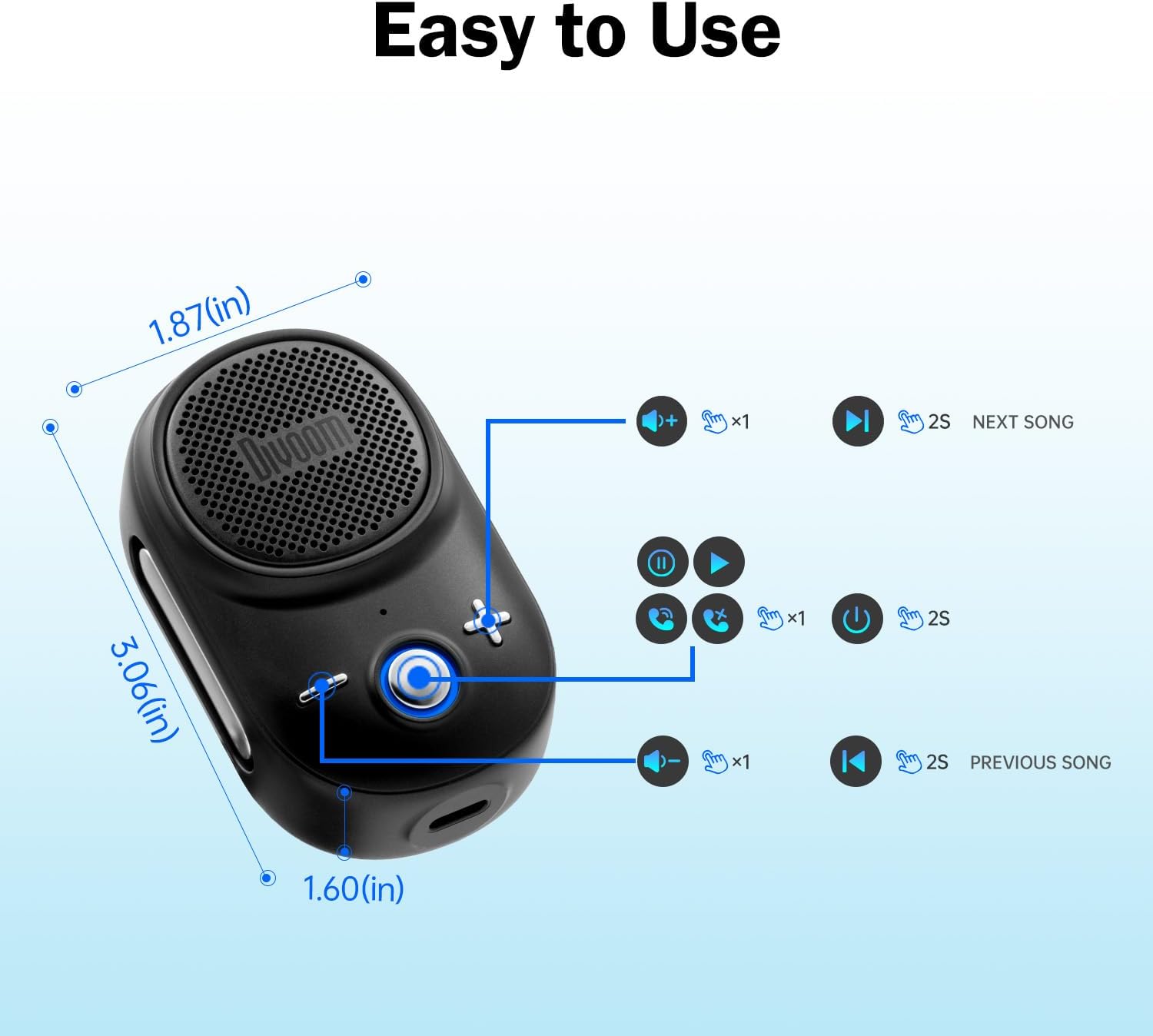 Easy to Use

1.87(in)

3.06(in)

1.60(in)

Divoom

×1 2S NEXT SONG

×1 2S

×1 2S PREVIOUS SONG