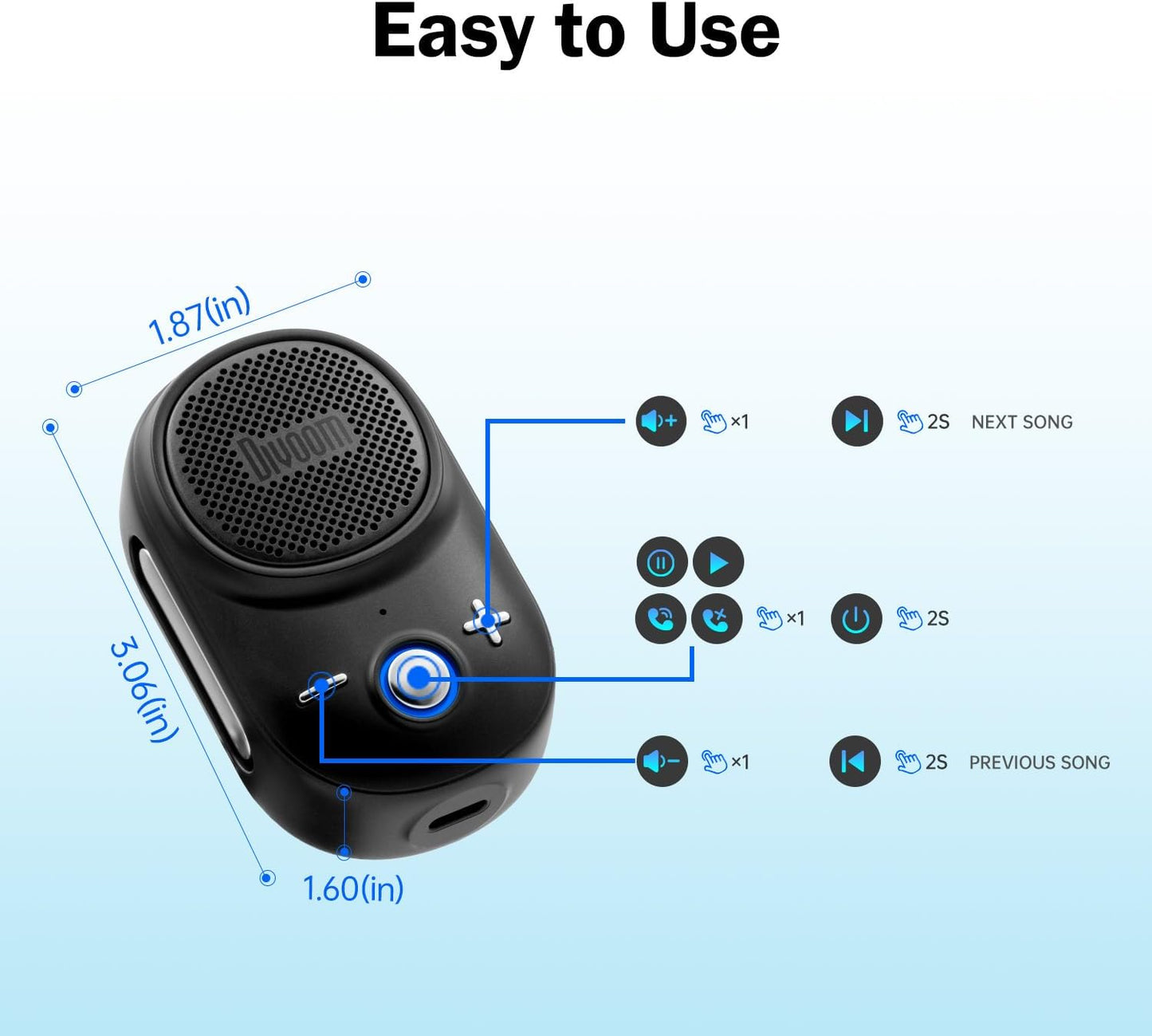 Easy to Use

1.87(in)

3.06(in)

1.60(in)

Divoom

×1

2S NEXT SONG

×1

2S

×1

2S PREVIOUS SONG