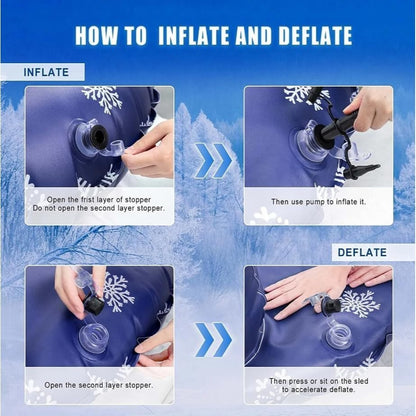 HOW TO INFLATE AND DEFLATE

INFLATE

Open the frist layer of stopper
Do not open the second layer stopper.

Then use pump to inflate it.

DEFLATE

Open the second layer stopper.

Then press or sit on the sled
to accelerate deflate.